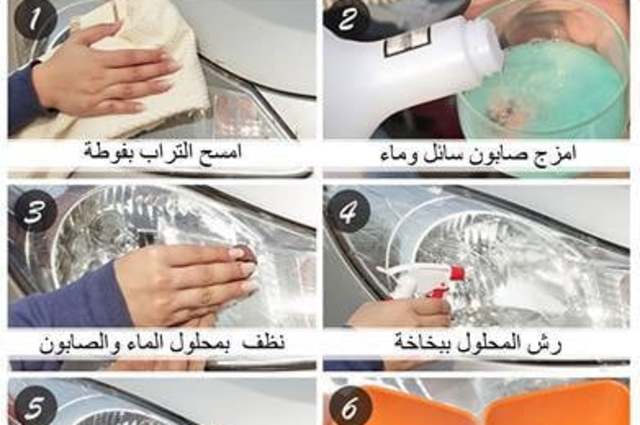 1
امسح التراب بفوطة

2
امزج صابون سائل وماء

3
نظف بمحلول الماء والصابون

4
رش المحلول ببخاخة

5

6